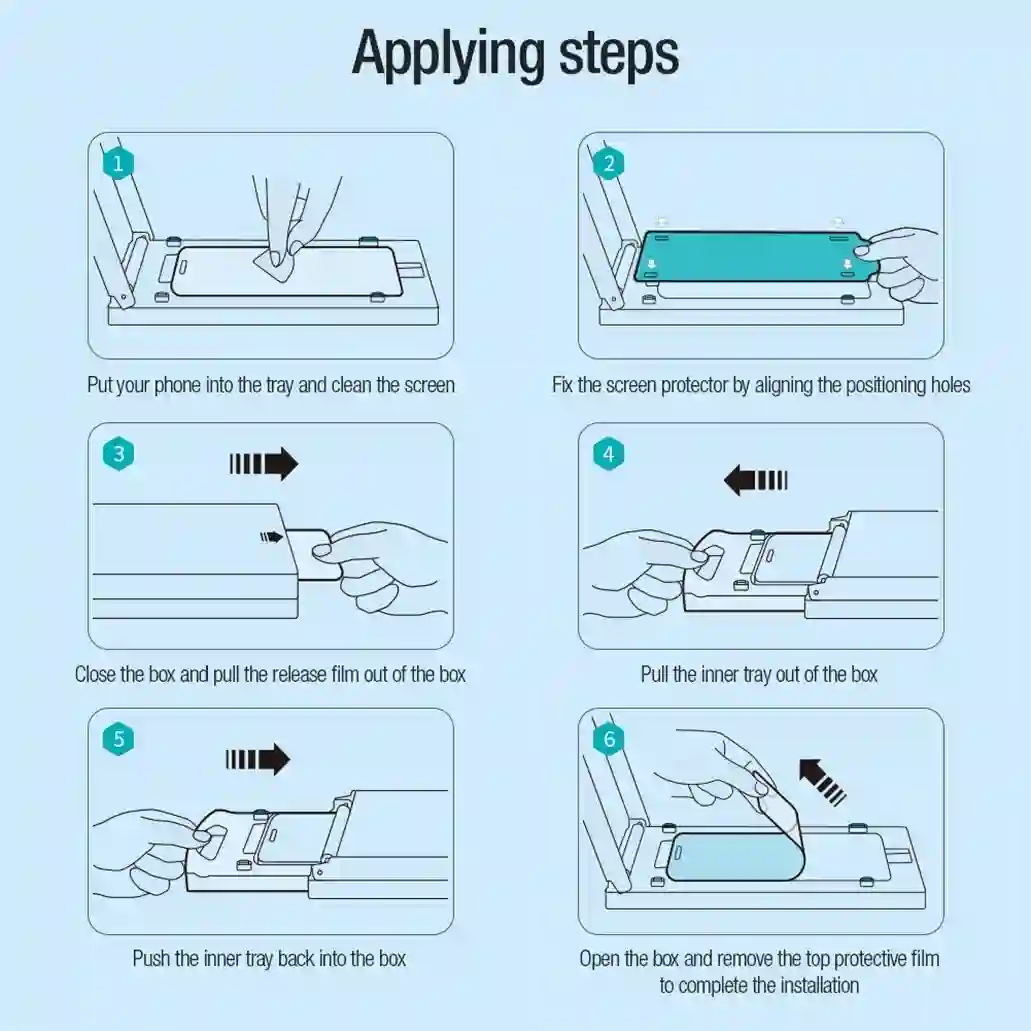 Applying steps

1

Put your phone into the tray and clean the screen

2

Fix the screen protector by aligning the positioning holes

3

Close the box and pull the release film out of the box

4

Pull the inner tray out of the box

5

Push the inner tray back into the box

6

Open the box and remove the top protective film to complete the installation