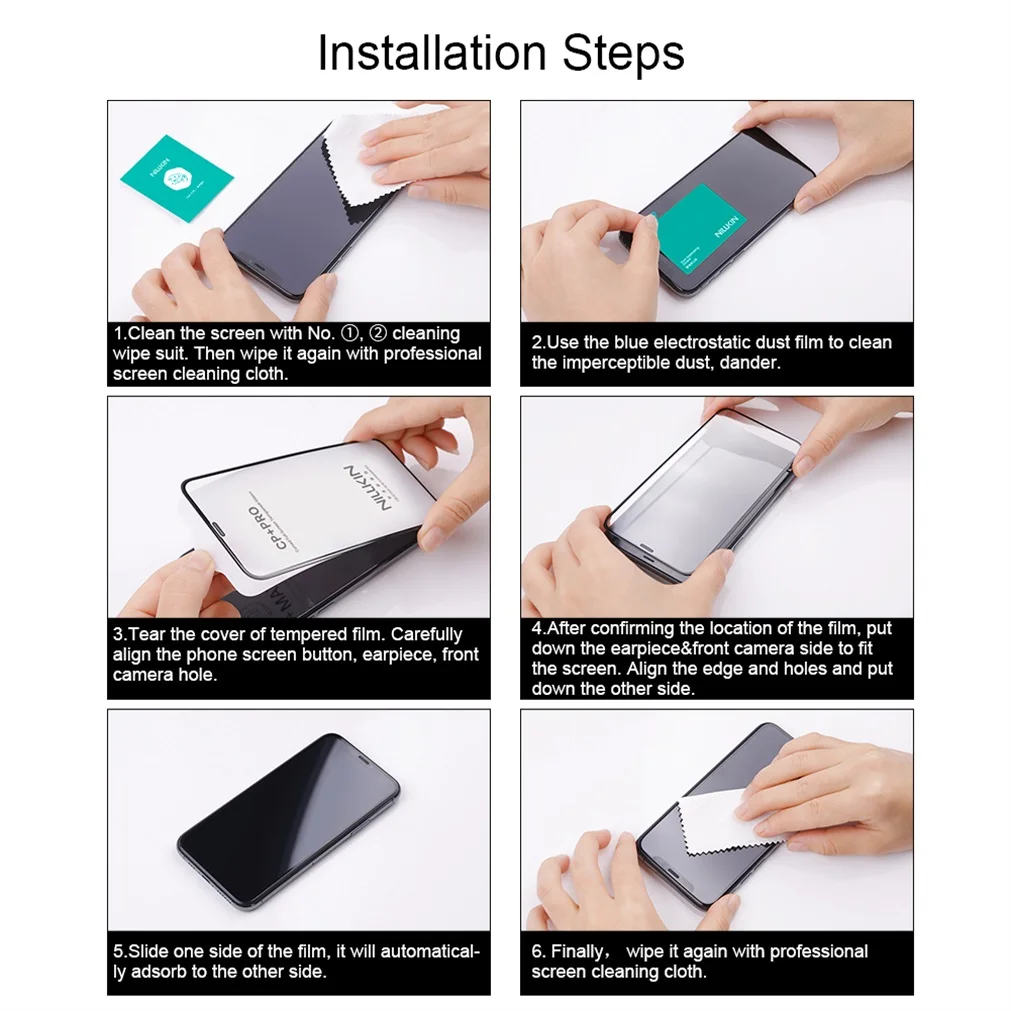 Installation Steps

NILLKIN

1.Clean the screen with No. ①, ② cleaning wipe suit. Then wipe it again with professional screen cleaning cloth.

NILLKIN

2.Use the blue electrostatic dust film to clean the imperceptible dust, dander.

NILLKIN
CP+PRO

3.Tear the cover of tempered film. Carefully align the phone screen button, earpiece, front camera hole.

4.After confirming the location of the film, put down the earpiece&front camera side to fit the screen. Align the edge and holes and put down the other side.

5.Slide one side of the film, it will automatically adsorb to the other side.

6. Finally, wipe it again with professional screen cleaning cloth.